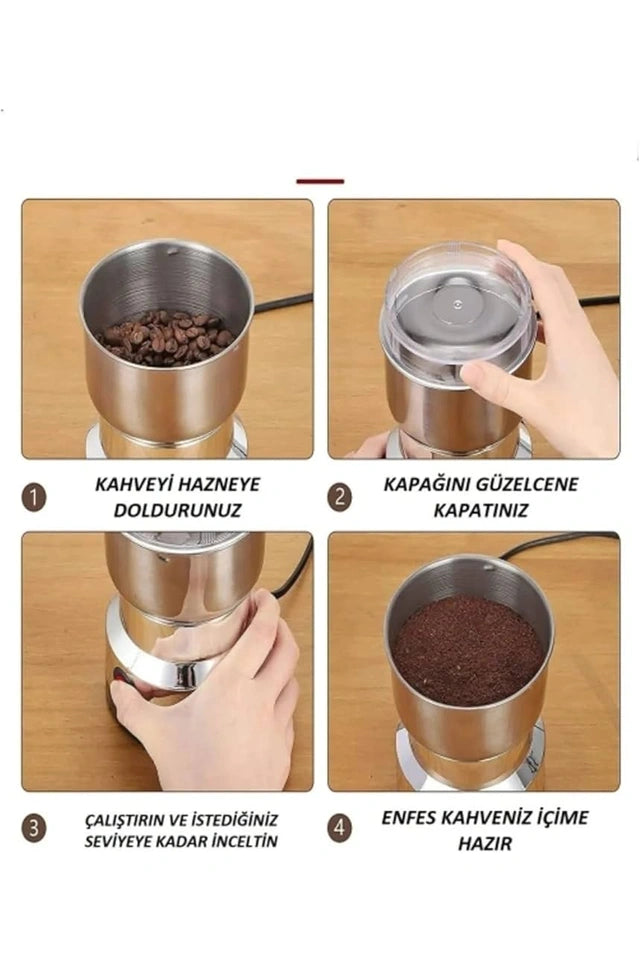 1 KAHVEYİ HAZNEYE DOLDURUNUZ

2 KAPAĞINI GÜZELCENE KAPATINIZ

3 ÇALIŞTIRIN VE İSTEDİĞİNİZ SEVİYEYE KADAR İNCELTİN

4 ENFES KAHVENİZ İÇİME HAZIR